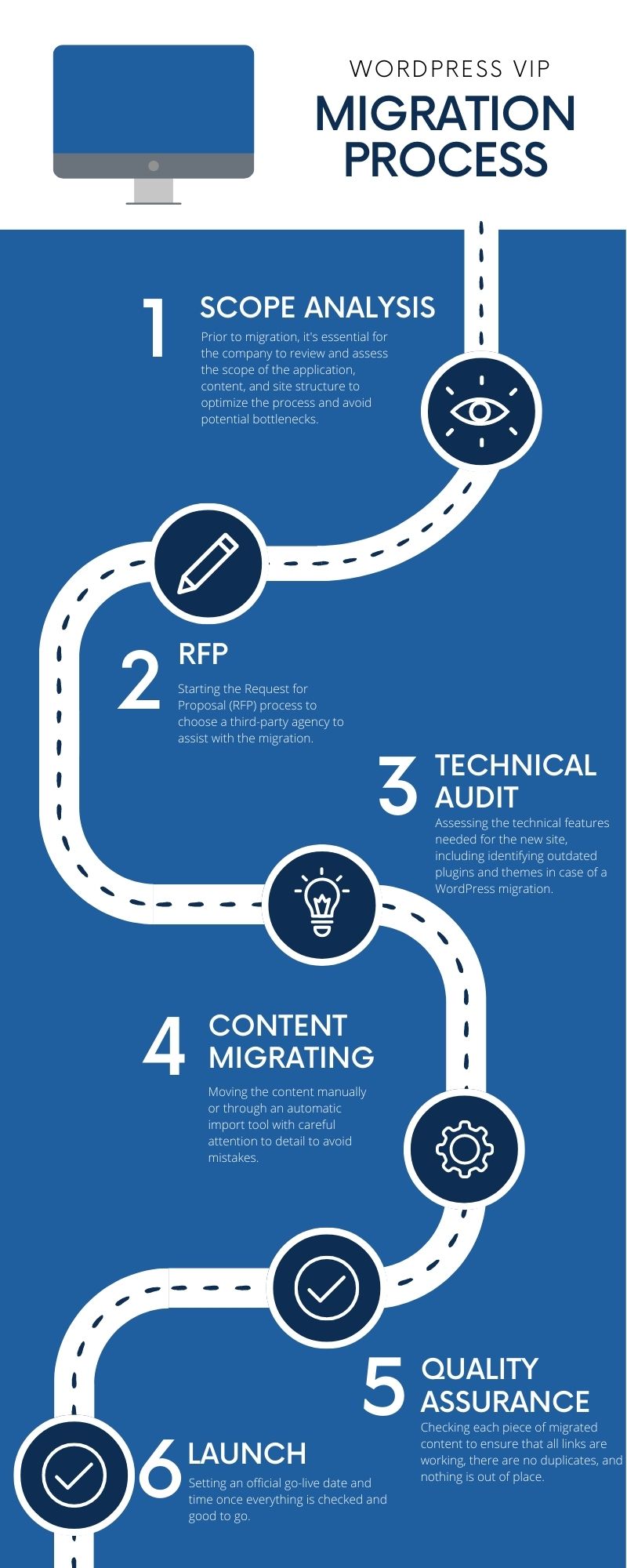 WORDPRESS VIP
MIGRATION PROCESS

1 SCOPE ANALYSIS
Prior to migration, it's essential for the company to review and assess the scope of the application, content, and site structure to optimize the process and avoid potential bottlenecks.

2 RFP
Starting the Request for Proposal (RFP) process to choose a third-party agency to assist with the migration.

3 TECHNICAL AUDIT
Assessing the technical features needed for the new site, including identifying outdated plugins and themes in case of a WordPress migration.

4 CONTENT MIGRATING
Moving the content manually or through an automatic import tool with careful attention to detail to avoid mistakes.

5 QUALITY ASSURANCE
Checking each piece of migrated content to ensure that all links are working, there are no duplicates, and nothing is out of place.

6 LAUNCH
Setting an official go-live date and time once everything is checked and good to go.